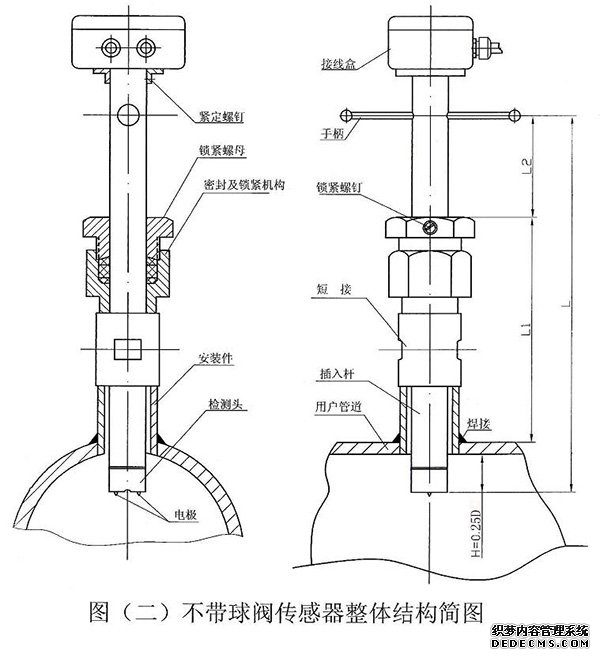 紧定螺钉

锁紧螺母

密封及锁紧机构

安装件

检测头

电极

接线盒

手柄

锁紧螺钉

短 接

插入杆

用户管道

焊接

L2

L1

L

H=0.25D

图（二）不带球阀传感器整体结构简图

织梦内容管理系统
DEDECMS.COM